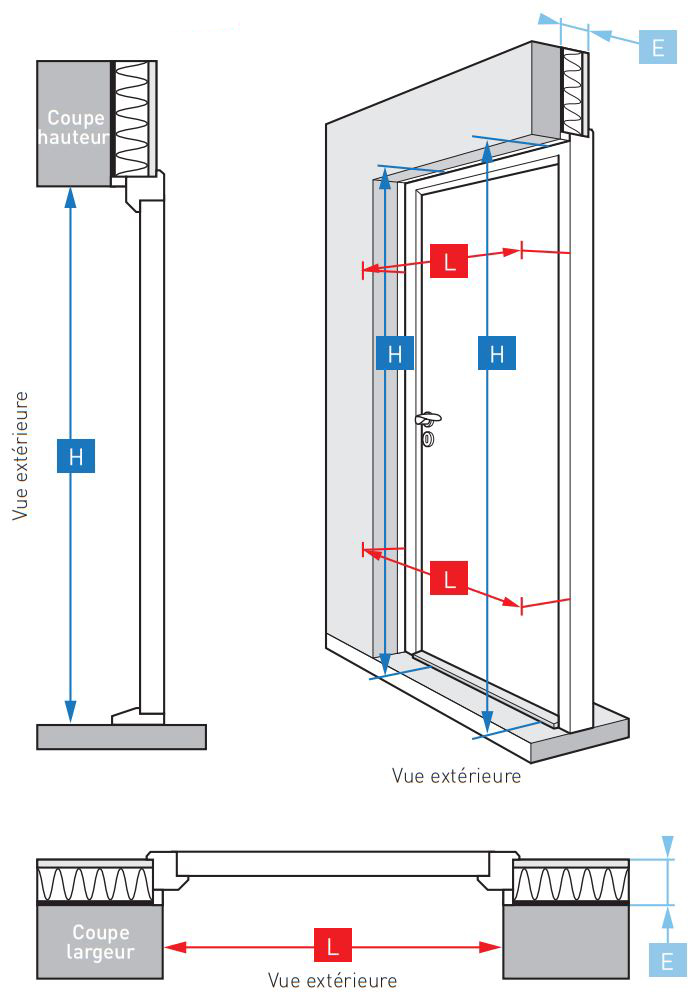 Coupe hauteur

Vue extérieure

H

E

L

H

H

L

Vue extérieure

Coupe largeur

L

Vue extérieure

E